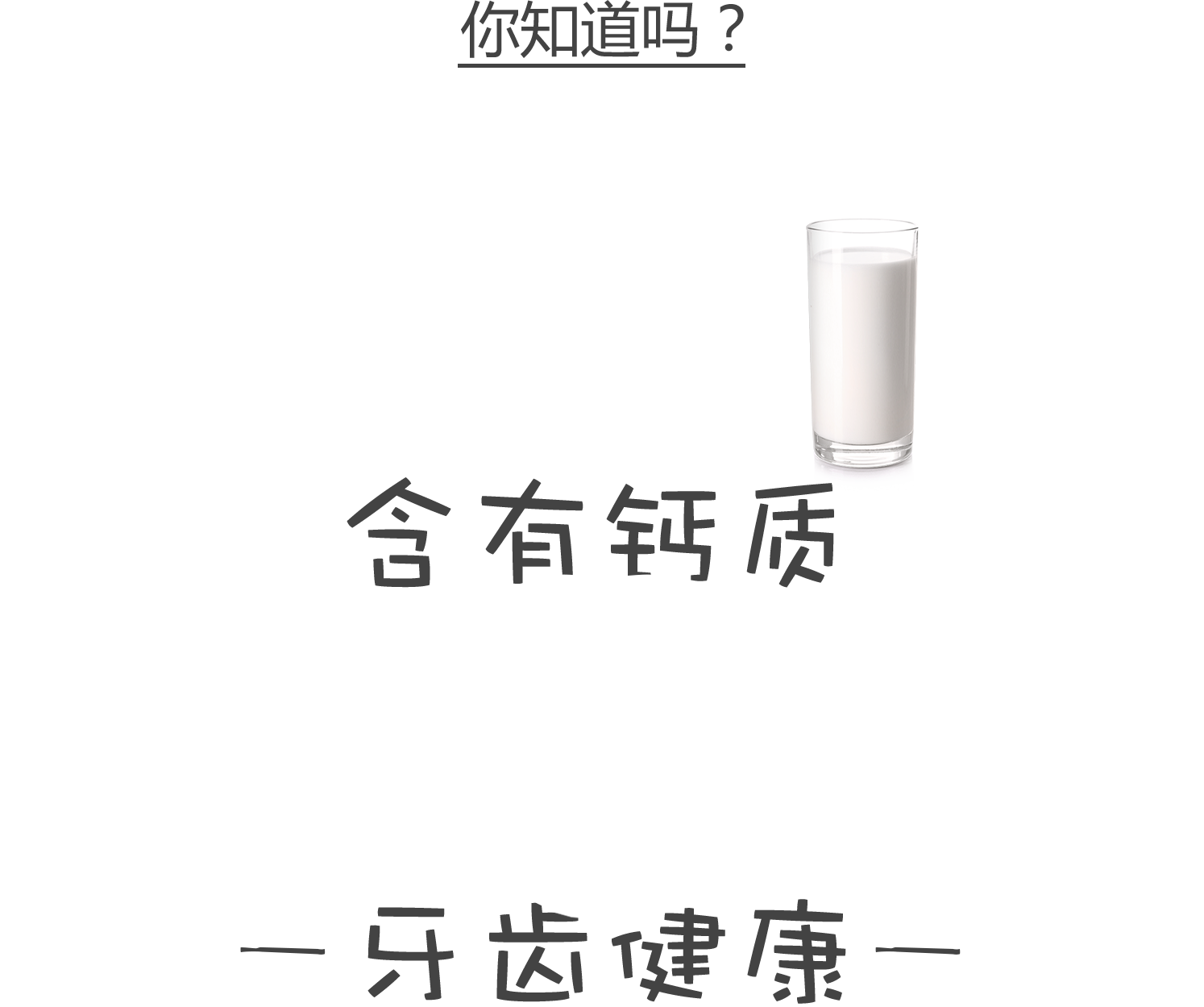 你知道吗？

含有钙质

— 牙齿健康 —