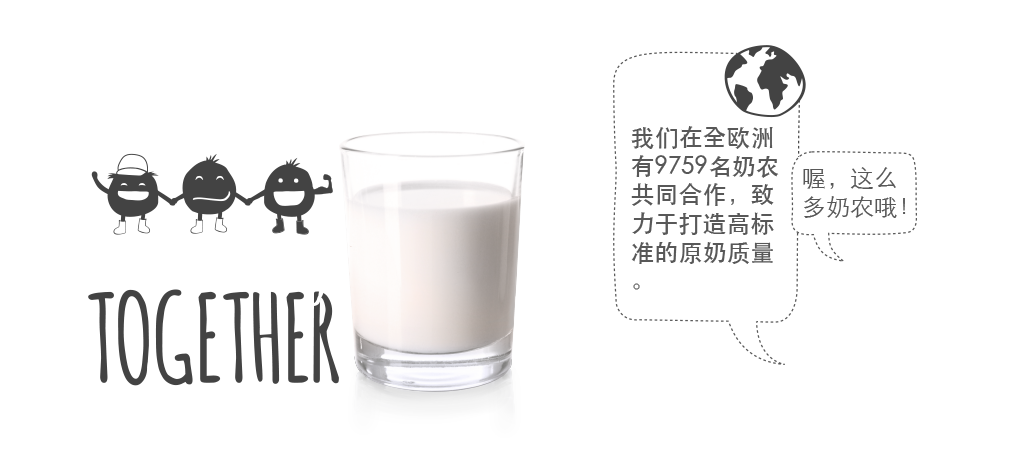 TOGETHER

我们在全欧洲有9759名奶农共同合作，致力于打造高标准的原奶质量。

喔，这么多奶农哦！